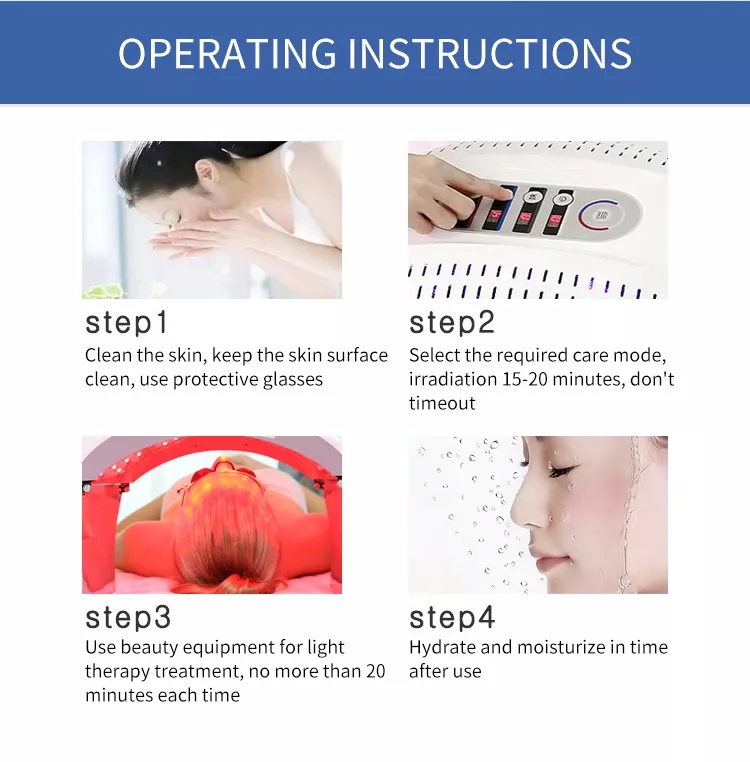 OPERATING INSTRUCTIONS

step1
Clean the skin, keep the skin surface clean, use protective glasses

step2
Select the required care mode, irradiation 15-20 minutes, don't timeout

step3
Use beauty equipment for light therapy treatment, no more than 20 minutes each time

step4
Hydrate and moisturize in time after use